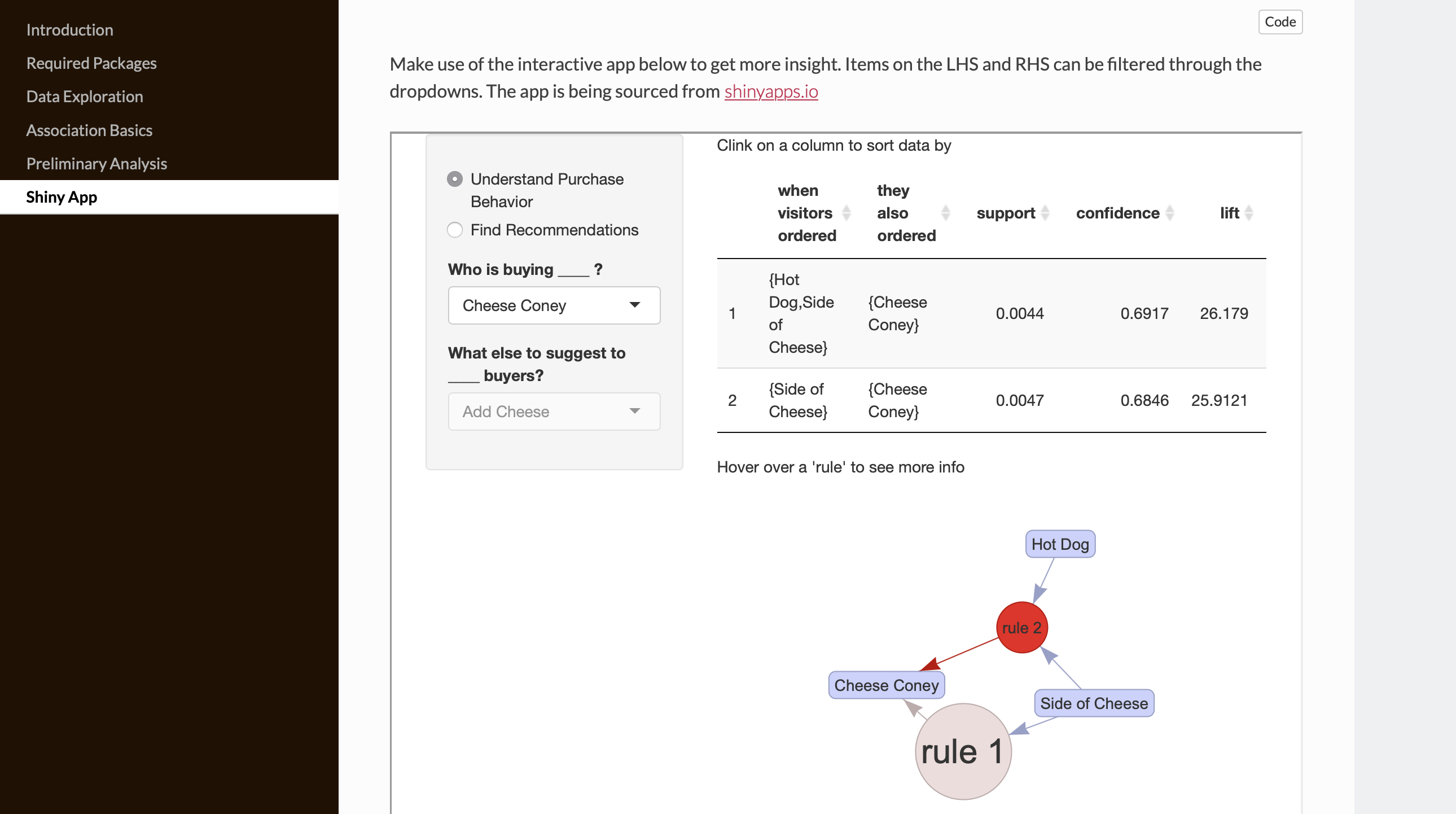 Introduction
Required Packages
Data Exploration
Association Basics
Preliminary Analysis
Shiny App

Code

Make use of the interactive app below to get more insight. Items on the LHS and RHS can be filtered through the dropdowns. The app is being sourced from shinyapps.io

Understand Purchase Behavior
Find Recommendations

Who is buying ____ ?

Cheese Coney

What else to suggest to ____ buyers?

Add Cheese

Clink on a column to sort data by

| | when visitors ordered | they also ordered | support | confidence | lift |
|---|---|---|---|---|---|
| 1 | {Hot Dog,Side of Cheese} | {Cheese Coney} | 0.0044 | 0.6917 | 26.179 |
| 2 | {Side of Cheese} | {Cheese Coney} | 0.0047 | 0.6846 | 25.9121 |

Hover over a 'rule' to see more info

Hot Dog
rule 2
Cheese Coney
Side of Cheese
rule 1